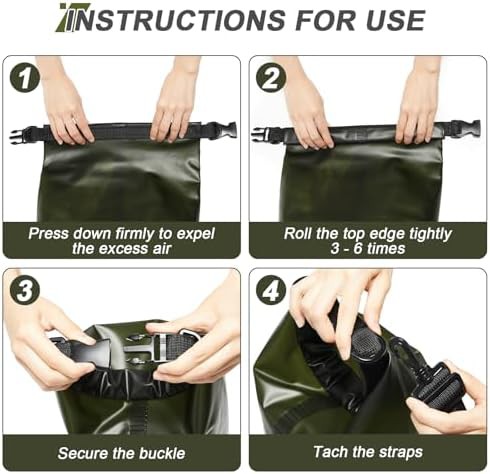 INSTRUCTIONS FOR USE

1

Press down firmly to expel the excess air

2

Roll the top edge tightly 3 - 6 times

3

Secure the buckle

4

Tach the straps