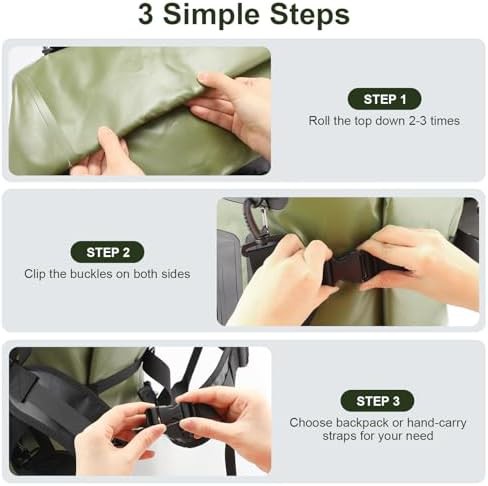 3 Simple Steps

STEP 1
Roll the top down 2-3 times

STEP 2
Clip the buckles on both sides

STEP 3
Choose backpack or hand-carry straps for your need