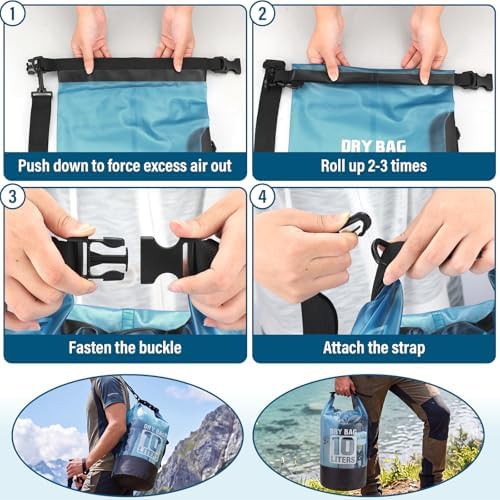 1

Push down to force excess air out

2

DRY BAG

Roll up 2-3 times

3

Fasten the buckle

4

Attach the strap

DRY BAG 10 LITERS

DRY BAG 10 LITERS